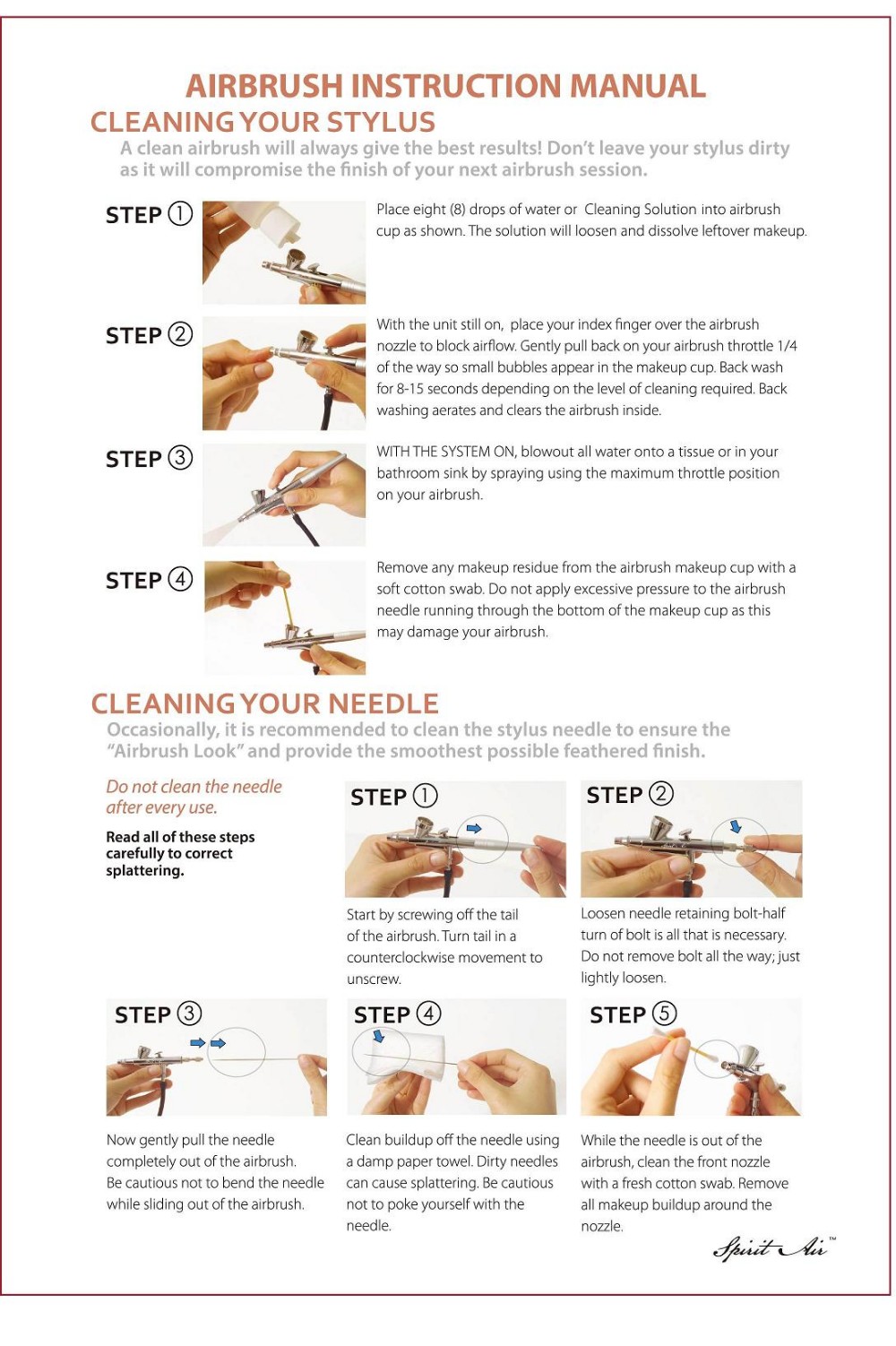 AIRBRUSH INSTRUCTION MANUAL

CLEANING YOUR STYLUS

A clean airbrush will always give the best results! Don't leave your stylus dirty as it will compromise the finish of your next airbrush session.

STEP ①

Place eight (8) drops of water or Cleaning Solution into airbrush cup as shown. The solution will loosen and dissolve leftover makeup.

STEP ②

With the unit still on, place your index finger over the airbrush nozzle to block airflow. Gently pull back on your airbrush throttle 1/4 of the way so small bubbles appear in the makeup cup. Back wash for 8-15 seconds depending on the level of cleaning required. Back washing aerates and clears the airbrush inside.

STEP ③

WITH THE SYSTEM ON, blowout all water onto a tissue or in your bathroom sink by spraying using the maximum throttle position on your airbrush.

STEP ④

Remove any makeup residue from the airbrush makeup cup with a soft cotton swab. Do not apply excessive pressure to the airbrush needle running through the bottom of the makeup cup as this may damage your airbrush.

CLEANING YOUR NEEDLE

Occasionally, it is recommended to clean the stylus needle to ensure the "Airbrush Look" and provide the smoothest possible feathered finish.

Do not clean the needle after every use.

Read all of these steps carefully to correct splattering.

STEP ①

Start by screwing off the tail of the airbrush. Turn tail in a counterclockwise movement to unscrew.

STEP ②

Loosen needle retaining bolt-half turn of bolt is all that is necessary. Do not remove bolt all the way; just lightly loosen.

STEP ③

Now gently pull the needle completely out of the airbrush. Be cautious not to bend the needle while sliding out of the airbrush.

STEP ④

Clean buildup off the needle using a damp paper towel. Dirty needles can cause splattering. Be cautious not to poke yourself with the needle.

STEP ⑤

While the needle is out of the airbrush, clean the front nozzle with a fresh cotton swab. Remove all makeup buildup around the nozzle.

Spirit Air™