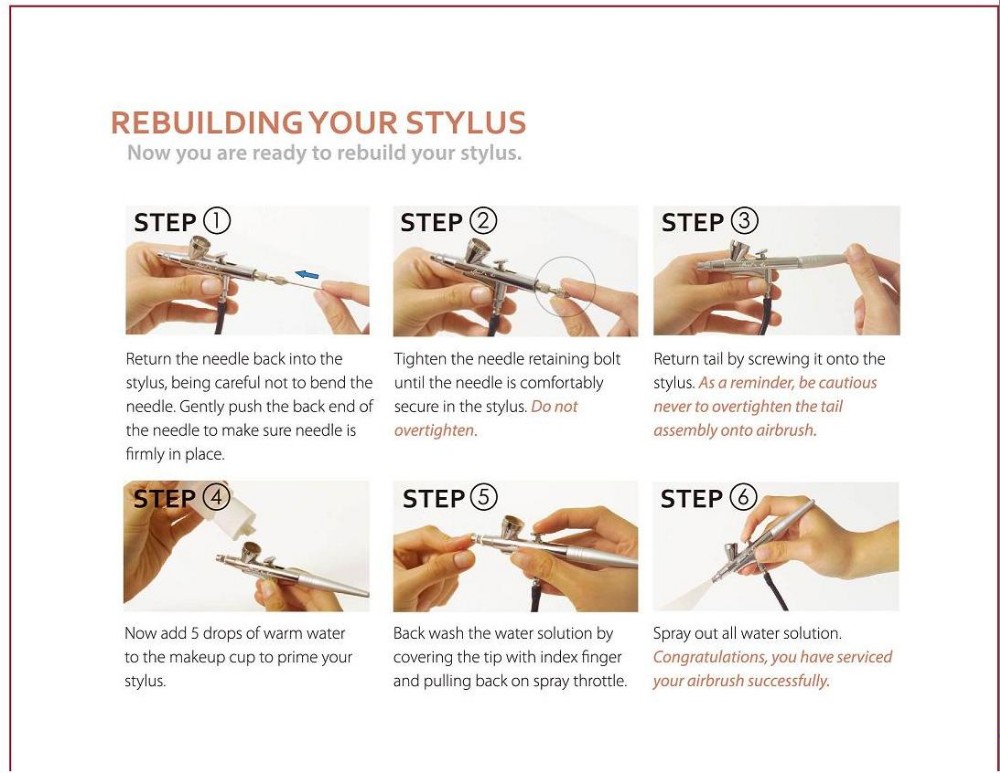 REBUILDING YOUR STYLUS
Now you are ready to rebuild your stylus.

STEP ①

Return the needle back into the stylus, being careful not to bend the needle. Gently push the back end of the needle to make sure needle is firmly in place.

STEP ②

Tighten the needle retaining bolt until the needle is comfortably secure in the stylus. Do not overtighten.

STEP ③

Return tail by screwing it onto the stylus. As a reminder, be cautious never to overtighten the tail assembly onto airbrush.

STEP ④

Now add 5 drops of warm water to the makeup cup to prime your stylus.

STEP ⑤

Back wash the water solution by covering the tip with index finger and pulling back on spray throttle.

STEP ⑥

Spray out all water solution. Congratulations, you have serviced your airbrush successfully.